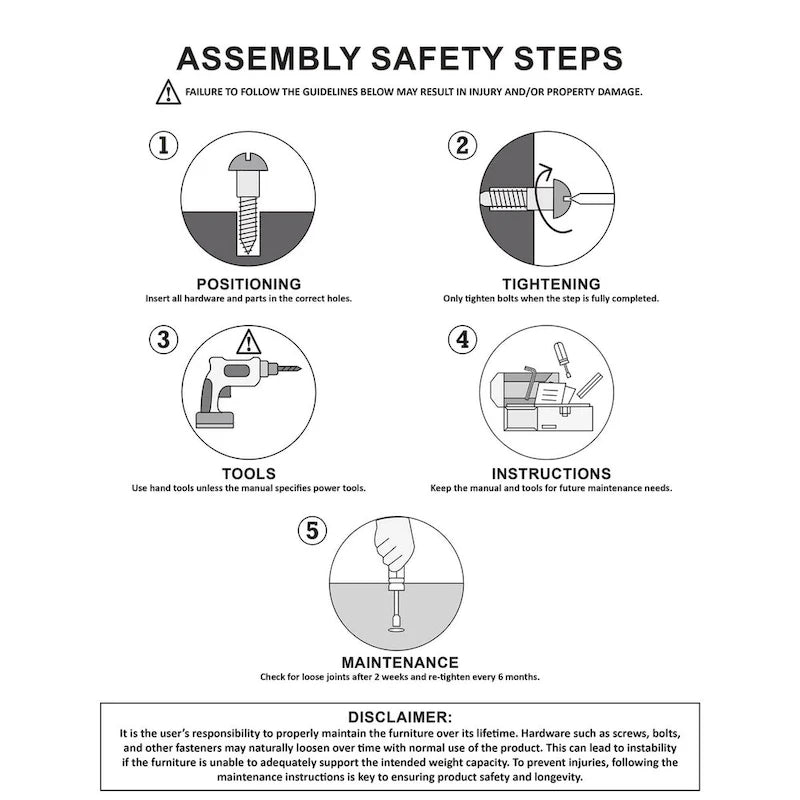 ASSEMBLY SAFETY STEPS

FAILURE TO FOLLOW THE GUIDELINES BELOW MAY RESULT IN INJURY AND/OR PROPERTY DAMAGE.

1

POSITIONING
Insert all hardware and parts in the correct holes.

2

TIGHTENING
Only tighten bolts when the step is fully completed.

3

TOOLS
Use hand tools unless the manual specifies power tools.

4

INSTRUCTIONS
Keep the manual and tools for future maintenance needs.

5

MAINTENANCE
Check for loose joints after 2 weeks and re-tighten every 6 months.

DISCLAIMER:
It is the user's responsibility to properly maintain the furniture over its lifetime. Hardware such as screws, bolts, and other fasteners may naturally loosen over time with normal use of the product. This can lead to instability if the furniture is unable to adequately support the intended weight capacity. To prevent injuries, following the maintenance instructions is key to ensuring product safety and longevity.