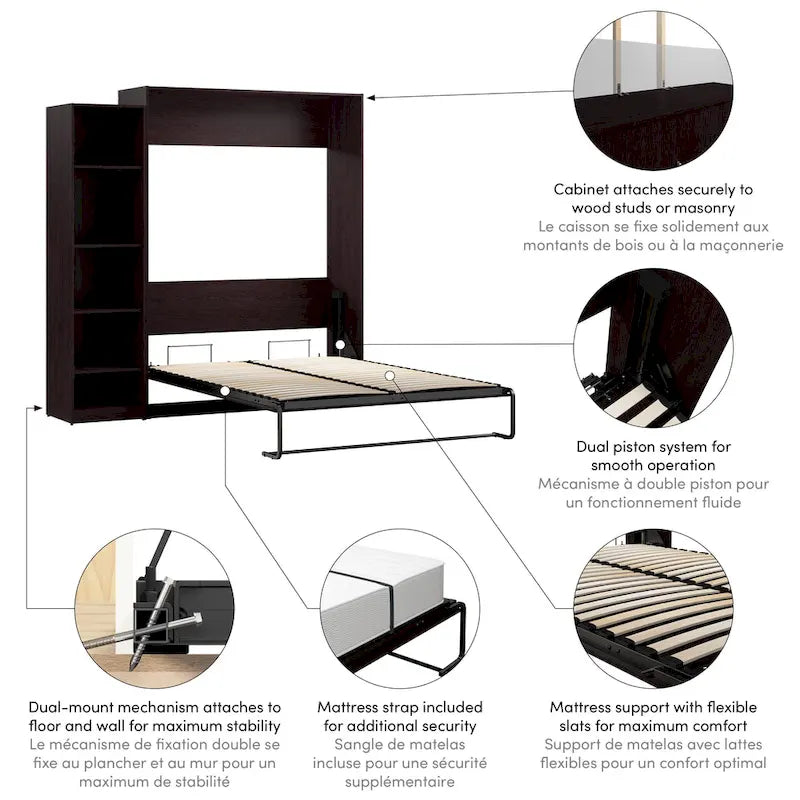 Cabinet attaches securely to wood studs or masonry
Le caisson se fixe solidement aux montants de bois ou à la maçonnerie

Dual piston system for smooth operation
Mécanisme à double piston pour un fonctionnement fluide

Dual-mount mechanism attaches to floor and wall for maximum stability
Le mécanisme de fixation double se fixe au plancher et au mur pour un maximum de stabilité

Mattress strap included for additional security
Sangle de matelas incluse pour une sécurité supplémentaire

Mattress support with flexible slats for maximum comfort
Support de matelas avec lattes flexibles pour un confort optimal